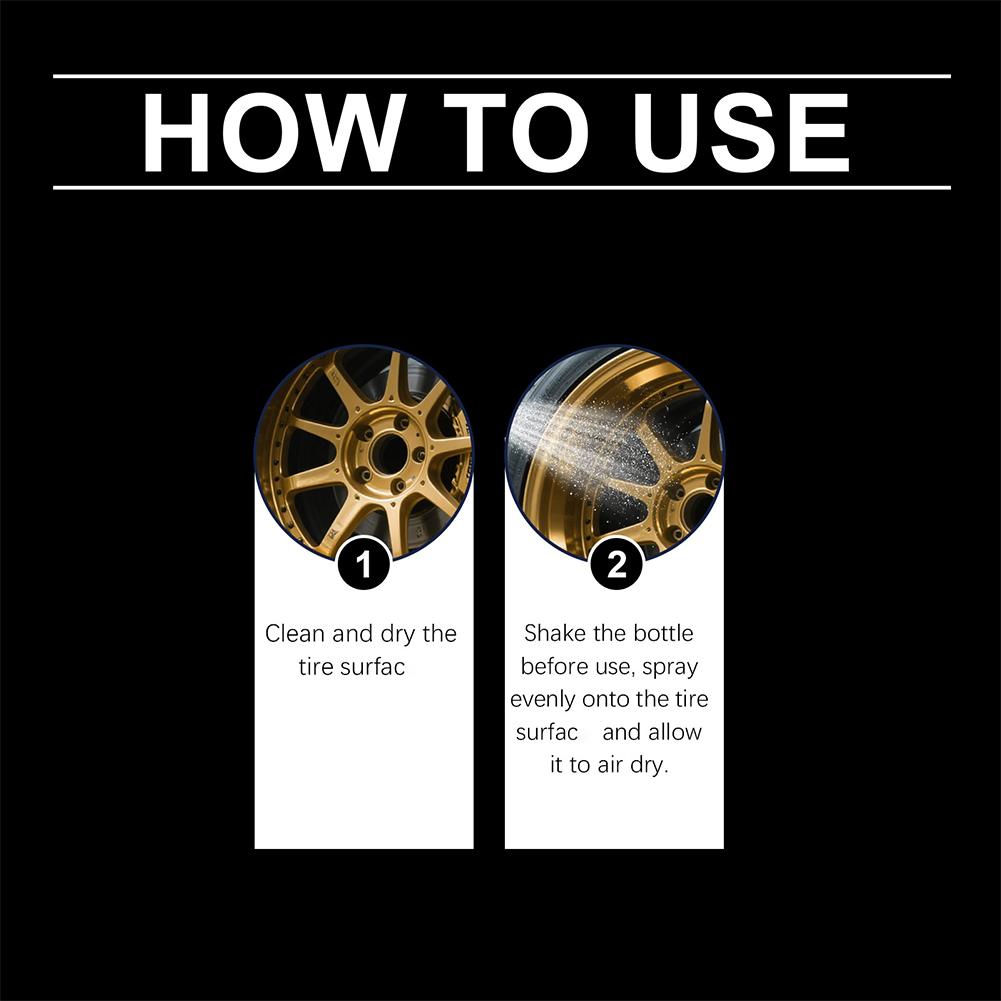 HOW TO USE

1

Clean and dry the tire surfac

2

Shake the bottle before use, spray evenly onto the tire surfac and allow it to air dry.